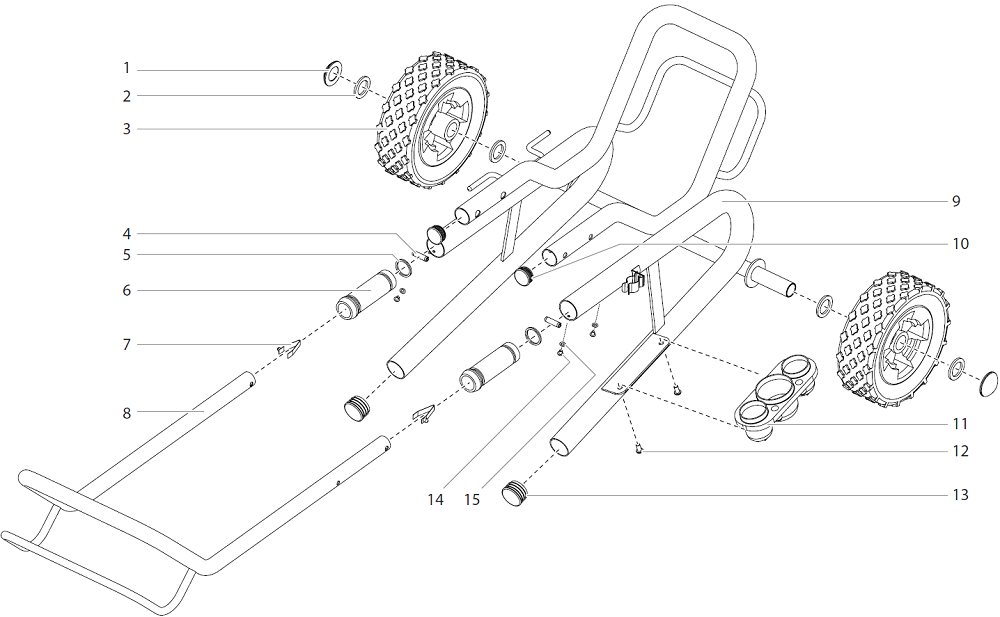 1
2
3
4
5
6
7
8
9
10
11
12
13
14
15